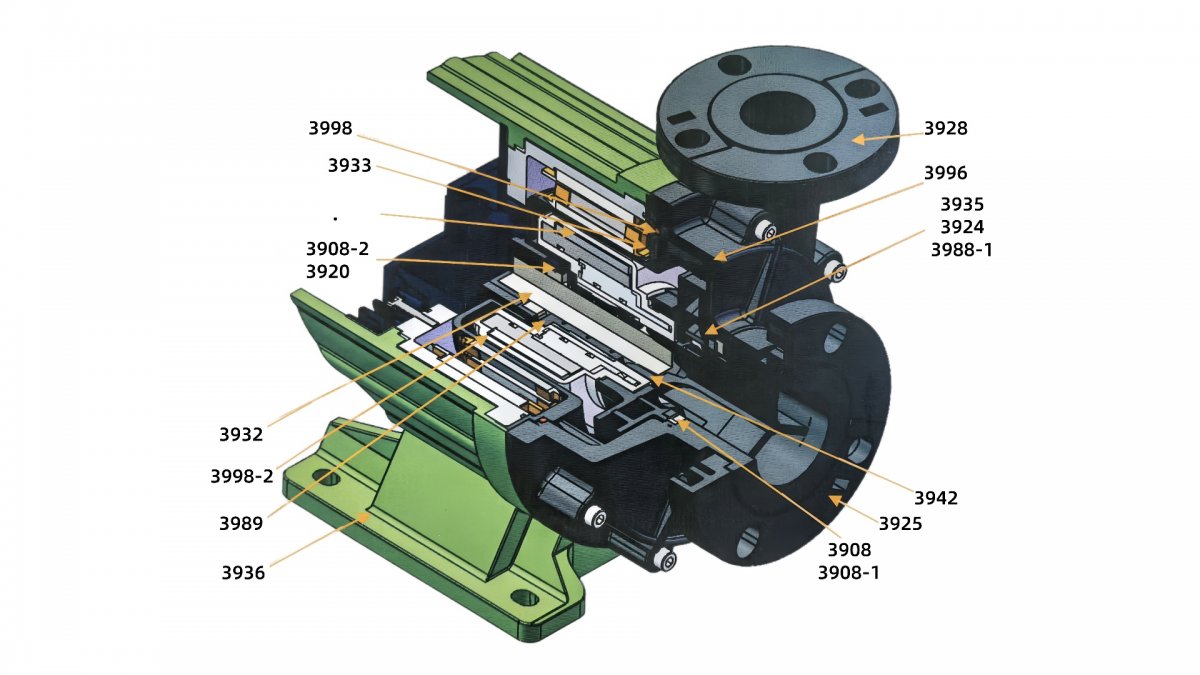 3998
3933
.
3908-2
3920
3932
3998-2
3989
3936
3928
3996
3935
3924
3988-1
3942
3925
3908
3908-1